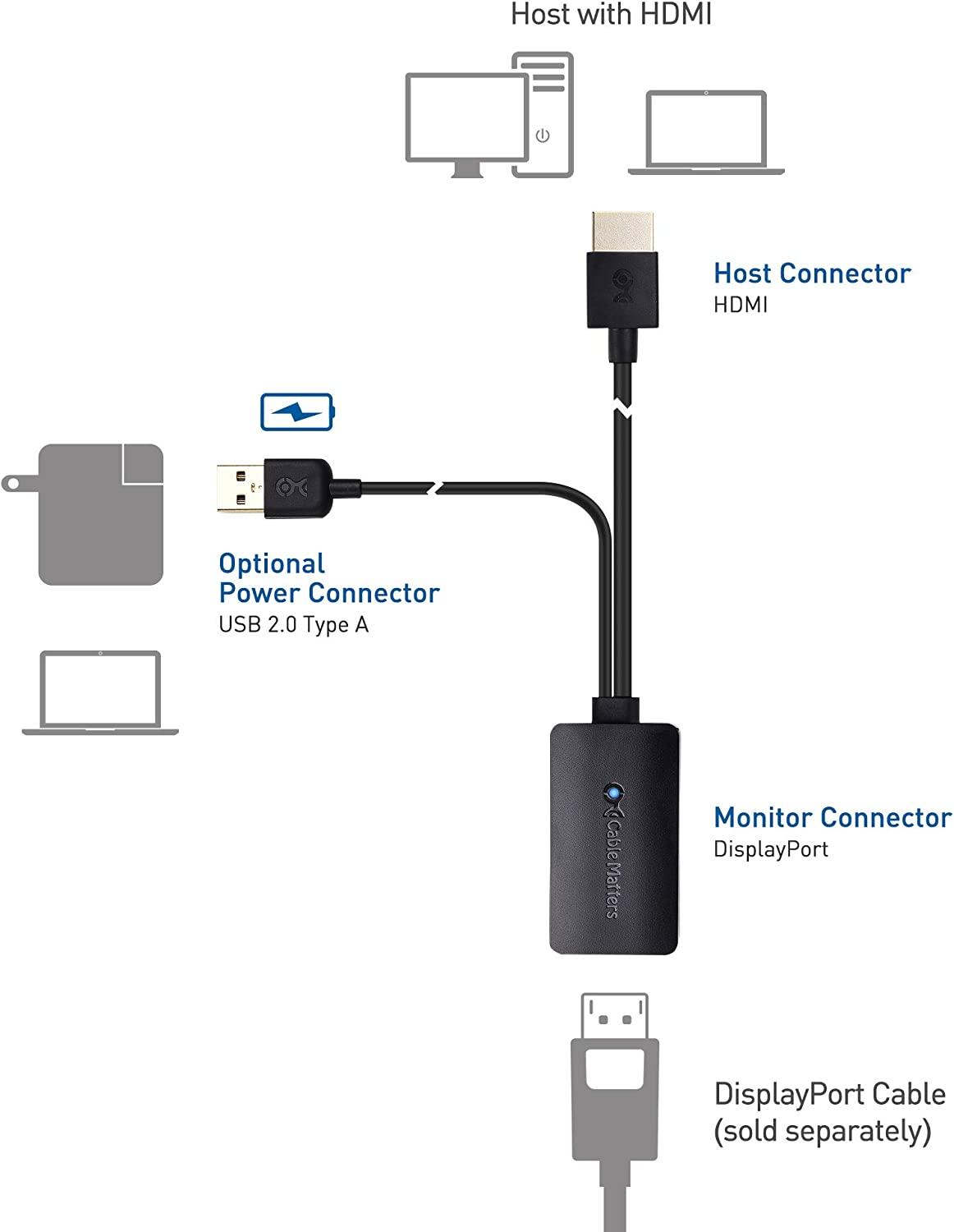 Host with HDMI

Host Connector
HDMI

Optional
Power Connector
USB 2.0 Type A

CableMatters

Monitor Connector
DisplayPort

DisplayPort Cable
(sold separately)